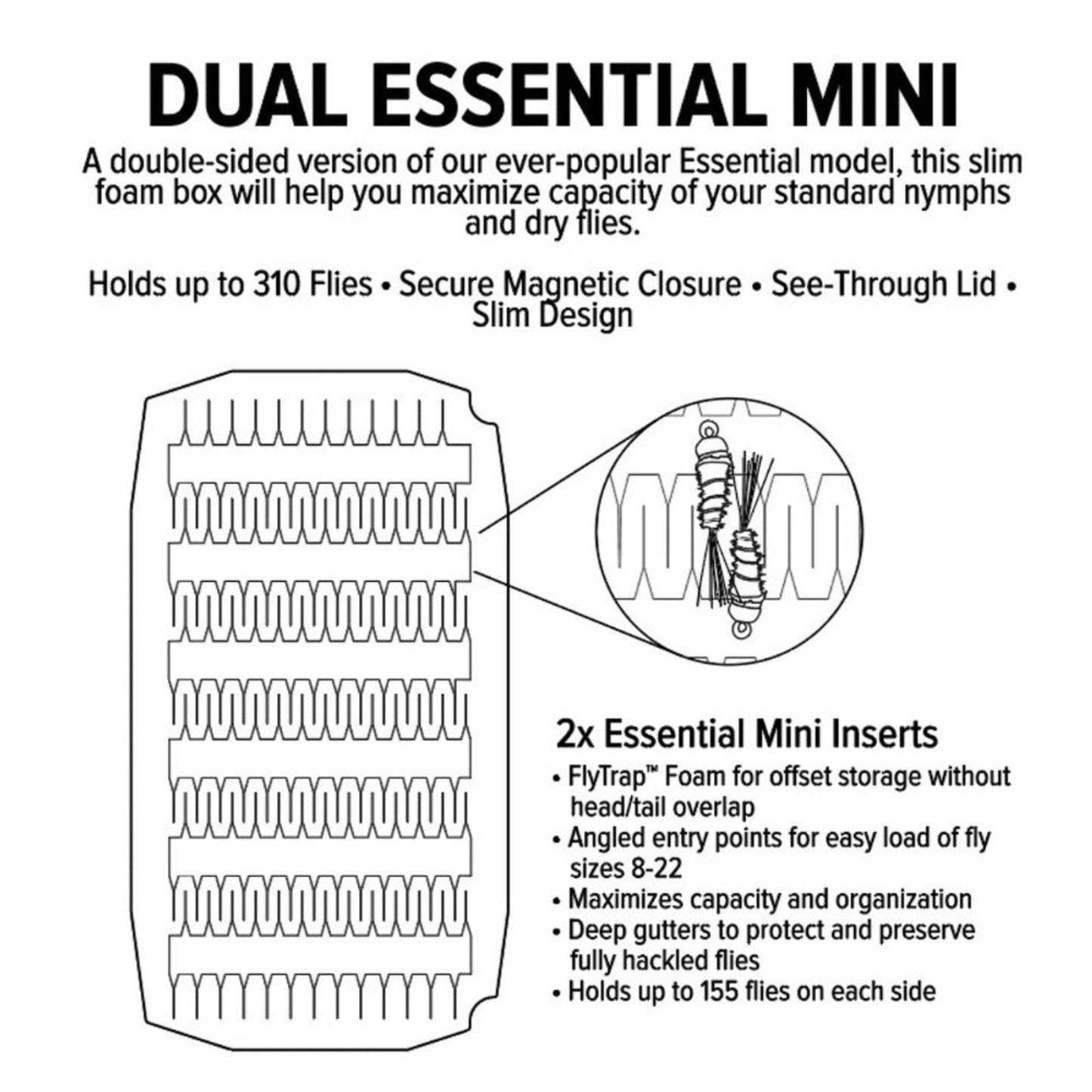 DUAL ESSENTIAL MINI

A double-sided version of our ever-popular Essential model, this slim foam box will help you maximize capacity of your standard nymphs and dry flies.

Holds up to 310 Flies • Secure Magnetic Closure • See-Through Lid • Slim Design

2x Essential Mini Inserts

• FlyTrap™ Foam for offset storage without head/tail overlap
• Angled entry points for easy load of fly sizes 8-22
• Maximizes capacity and organization
• Deep gutters to protect and preserve fully hackled flies
• Holds up to 155 flies on each side